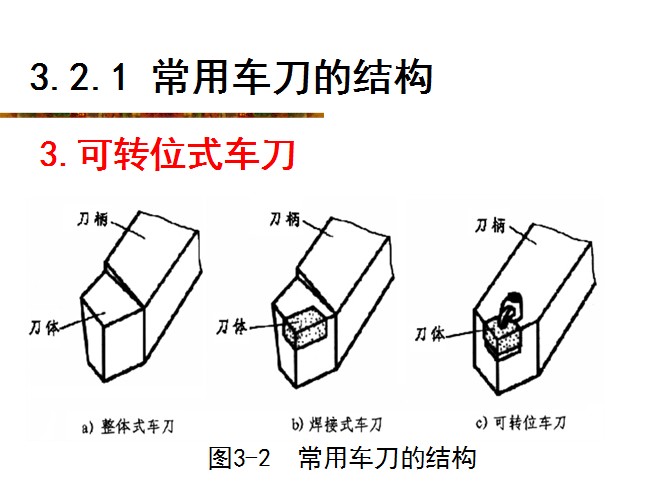 3.2.1 常用车刀的结构

3. 可转位式车刀

刀柄

刀体

a) 整体式车刀

刀柄

刀体

b) 焊接式车刀

刀柄

刀体

c) 可转位车刀

图3-2 常用车刀的结构